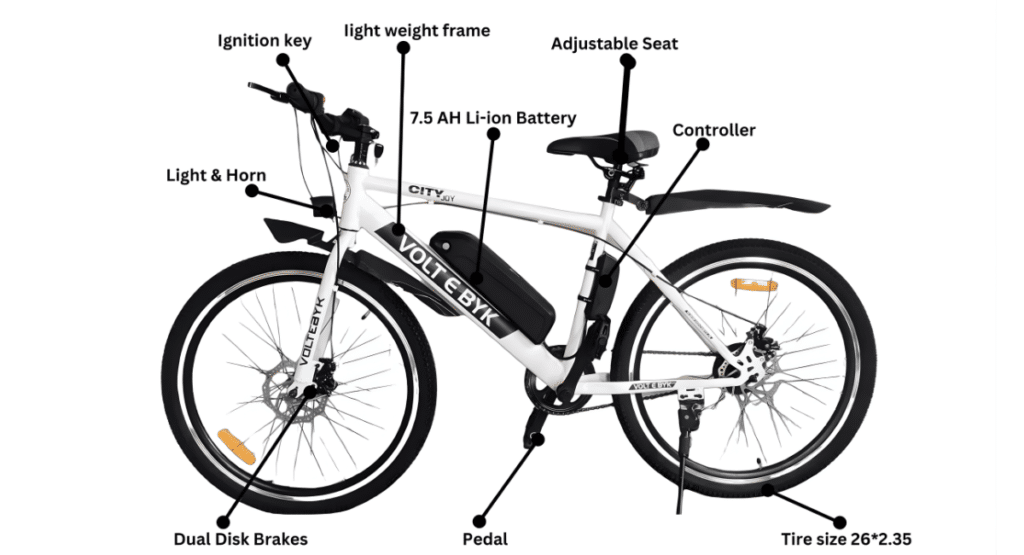 Ignition key

light weight frame

Adjustable Seat

7.5 AH Li-ion Battery

Controller

Light & Horn

CITY JOY

VOLT E BYK

VOLTEBYK

VOLT E BYK

Dual Disk Brakes

Pedal

Tire size 26*2.35